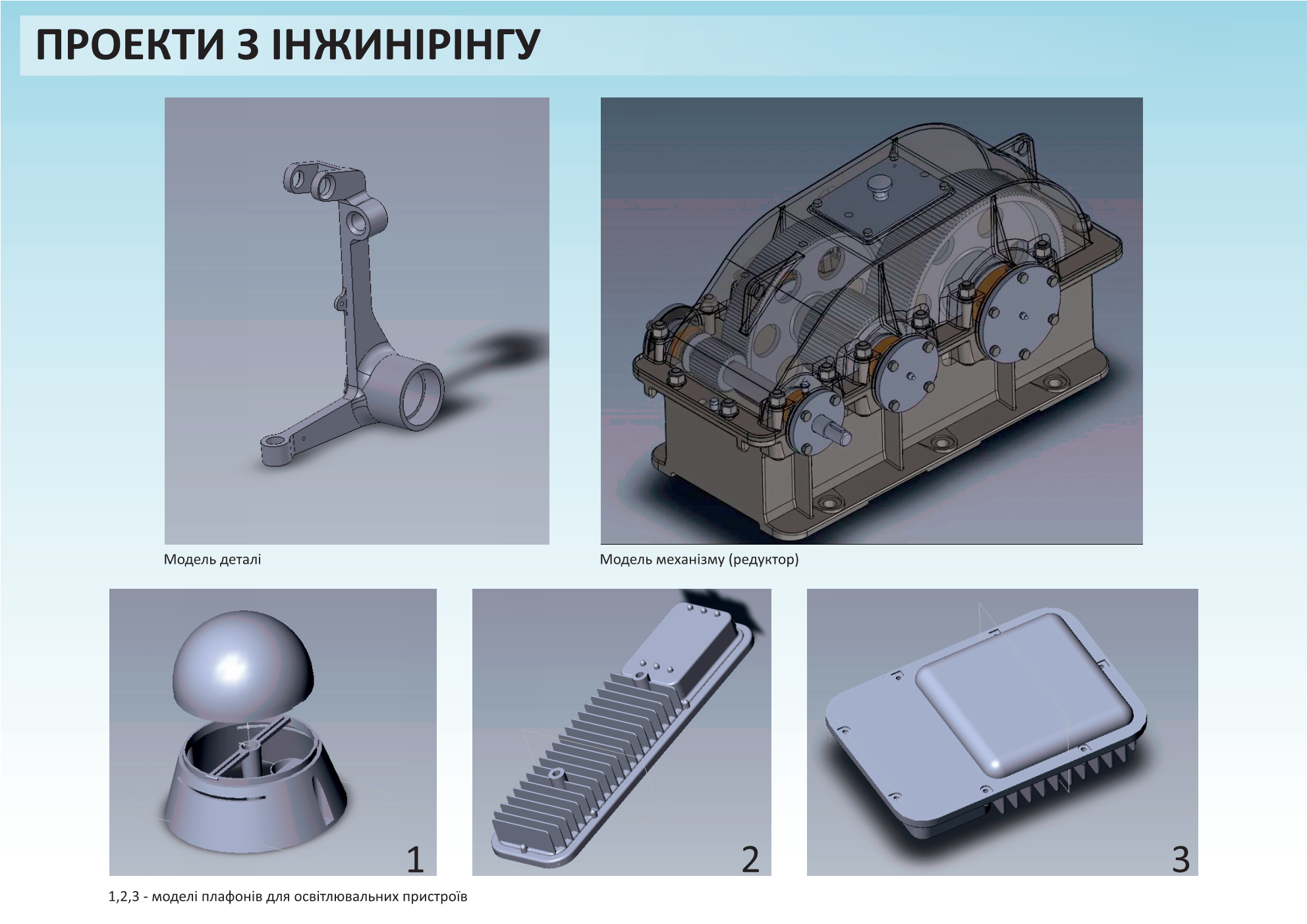 ПРОЕКТИ З ІНЖИНІРІНГУ

Модель деталі

Модель механізму (редуктор)

1

2

3

1,2,3 - моделі плафонів для освітлювальних пристроїв